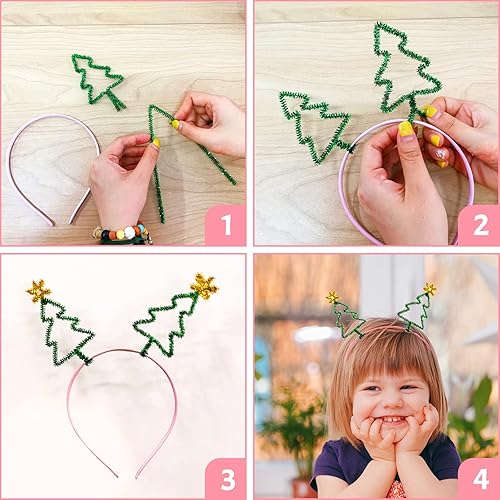 1

2

3

4