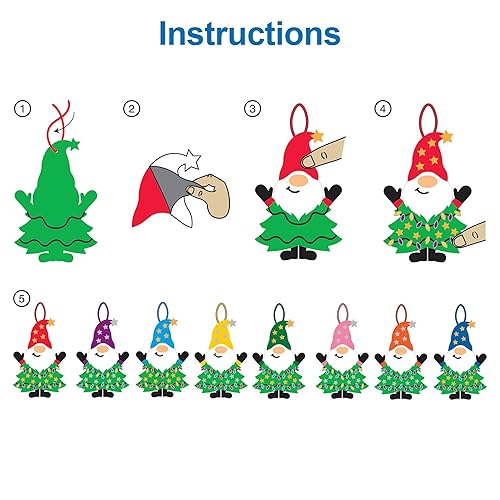 Instructions

1

2

3

4

5