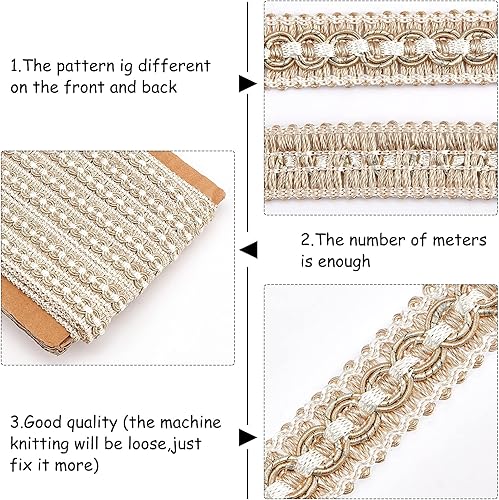 1.The pattern ig different on the front and back

2.The number of meters is enough

3.Good quality (the machine knitting will be loose,just fix it more)