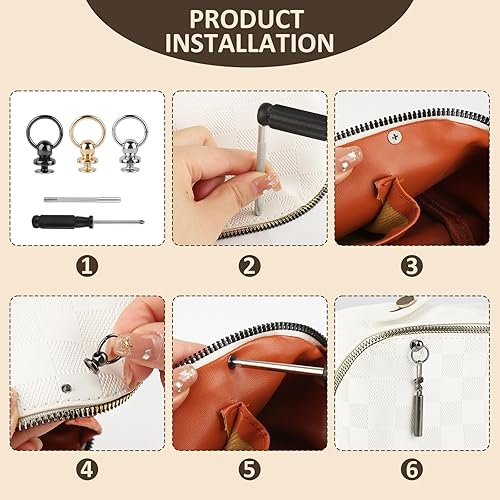 PRODUCT INSTALLATION

1

2

3

4

5

6