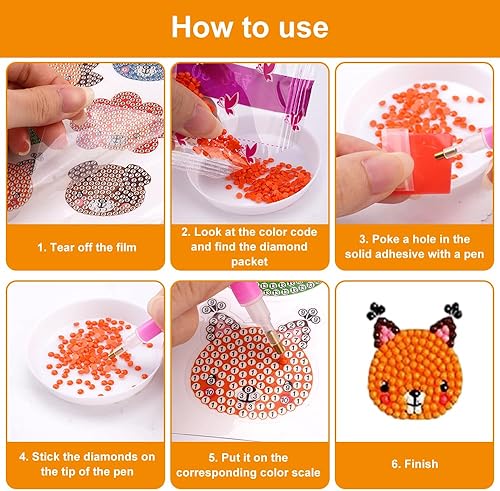 How to use

1. Tear off the film

2. Look at the color code and find the diamond packet

3. Poke a hole in the solid adhesive with a pen

4. Stick the diamonds on the tip of the pen

5. Put it on the corresponding color scale

6. Finish