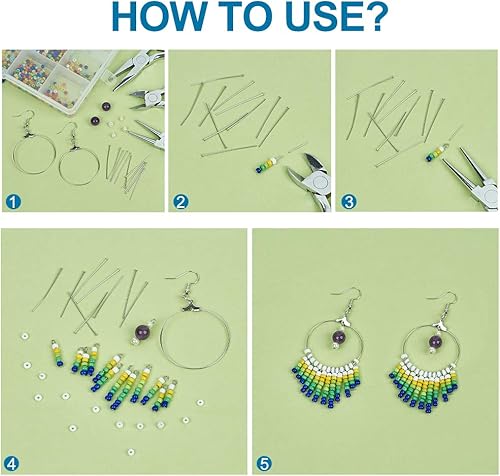 HOW TO USE?

1

2

3

4

5