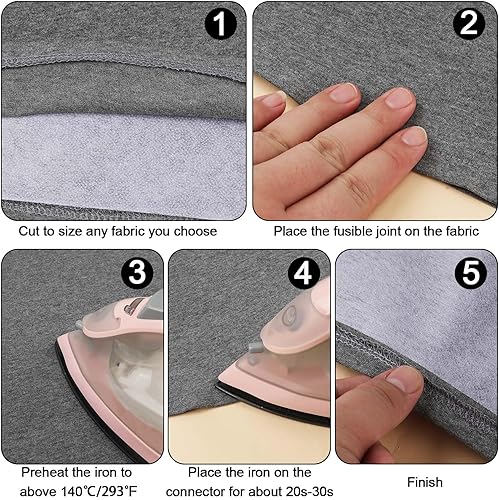 1

Cut to size any fabric you choose

2

Place the fusible joint on the fabric

3

Preheat the iron to above 140℃/293°F

4

Place the iron on the connector for about 20s-30s

5

Finish