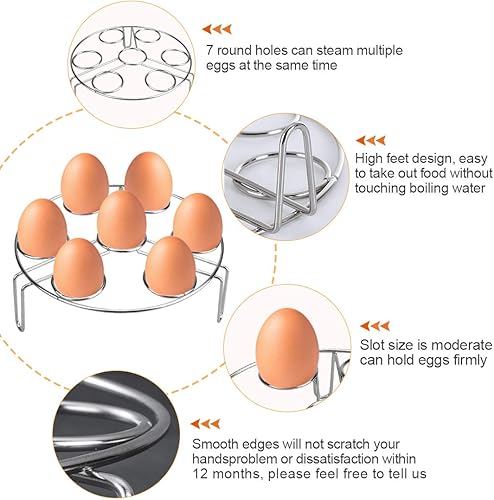 7 round holes can steam multiple eggs at the same time

High feet design, easy to take out food without touching boiling water

Slot size is moderate can hold eggs firmly

Smooth edges will not scratch your handsproblem or dissatisfaction within 12 months, please feel free to tell us