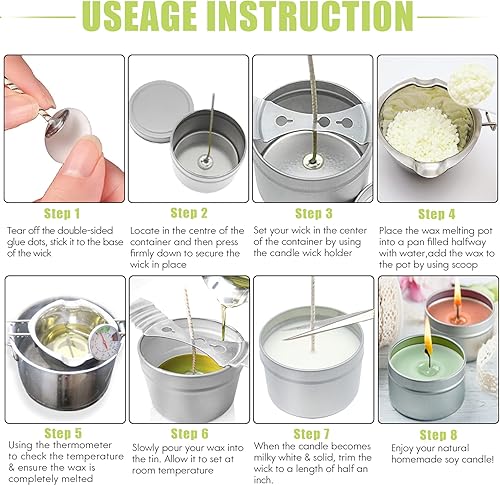 USEAGE INSTRUCTION

Step 1
Tear off the double-sided glue dots, stick it to the base of the wick

Step 2
Locate in the centre of the container and then press firmly down to secure the wick in place

Step 3
Set your wick in the center of the container by using the candle wick holder

Step 4
Place the wax melting pot into a pan filled halfway with water,add the wax to the pot by using scoop

Step 5
Using the thermometer to check the temperature & ensure the wax is completely melted

Step 6
Slowly pour your wax into the tin. Allow it to set at room temperature

Step 7
When the candle becomes milky white & solid, trim the wick to a length of half an inch.

Step 8
Enjoy your natural homemade soy candle!