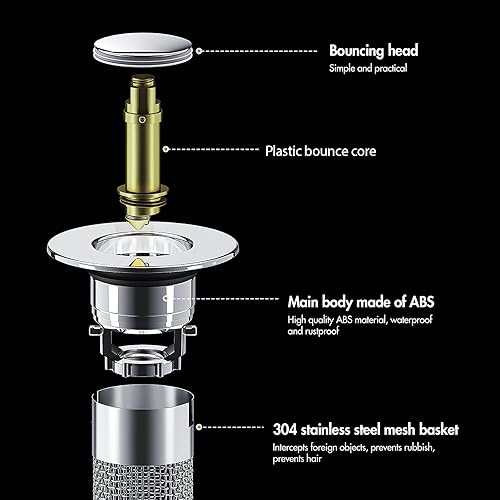 Bouncing head
Simple and practical

Plastic bounce core

Main body made of ABS
High quality ABS material, waterproof and rustproof

304 stainless steel mesh basket
Intercepts foreign objects, prevents rubbish, prevents hair