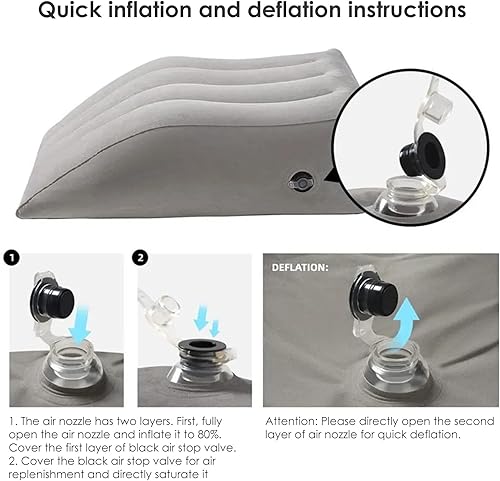 Quick inflation and deflation instructions

1

2

DEFLATION:

1. The air nozzle has two layers. First, fully open the air nozzle and inflate it to 80%. Cover the first layer of black air stop valve.
2. Cover the black air stop valve for air replenishment and directly saturate it

Attention: Please directly open the second layer of air nozzle for quick deflation.