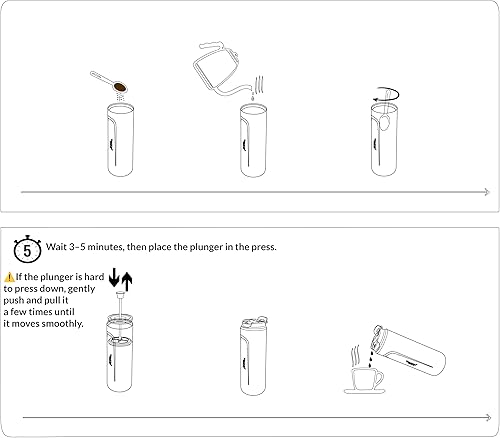 5 Wait 3–5 minutes, then place the plunger in the press.

If the plunger is hard to press down, gently push and pull it a few times until it moves smoothly.