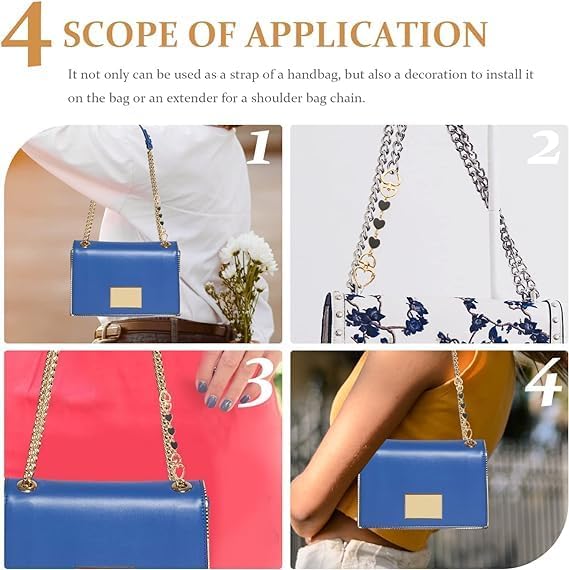 4 SCOPE OF APPLICATION

It not only can be used as a strap of a handbag, but also a decoration to install it on the bag or an extender for a shoulder bag chain.

1

2

3

4