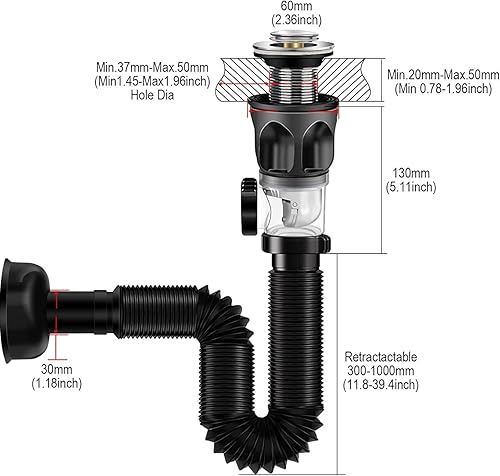 60mm
(2.36inch)

Min.37mm-Max.50mm
(Min1.45-Max1.96inch)
Hole Dia

Min.20mm-Max.50mm
(Min 0.78-1.96inch)

130mm
(5.11inch)

30mm
(1.18inch)

Retractactable
300-1000mm
(11.8-39.4inch)