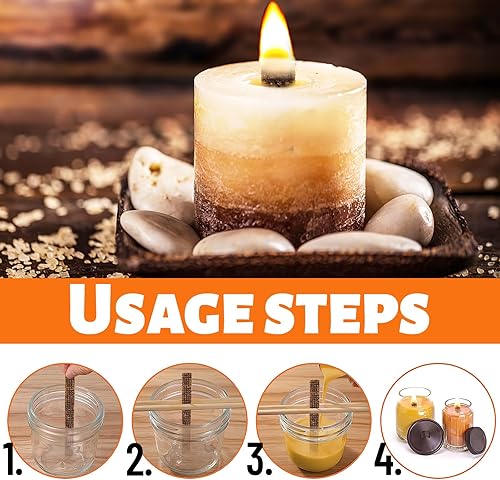 USAGE STEPS

1.

2.

3.

4.