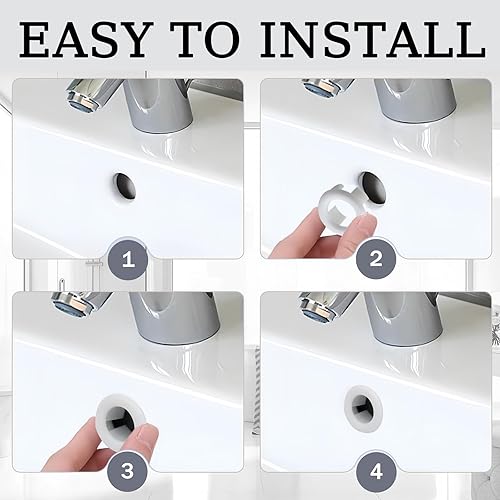 EASY TO INSTALL

1

2

3

4