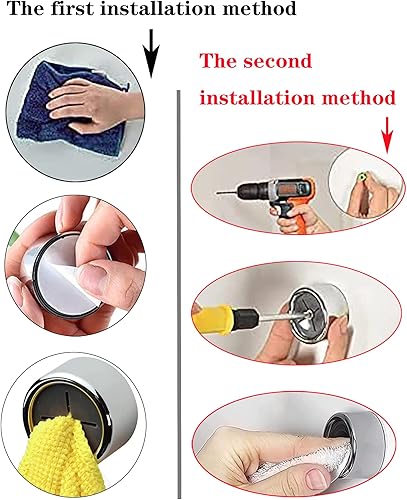 The first installation method

The second installation method