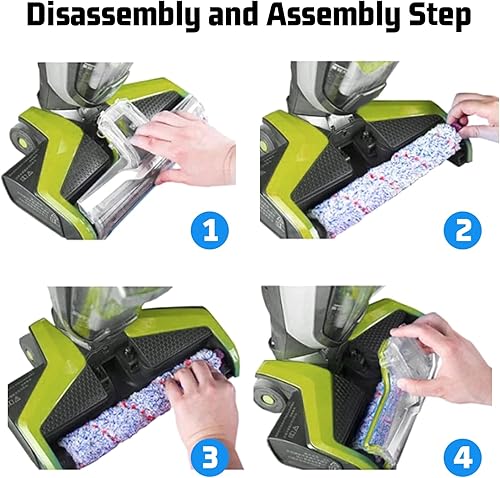 Disassembly and Assembly Step

1

2

3

4