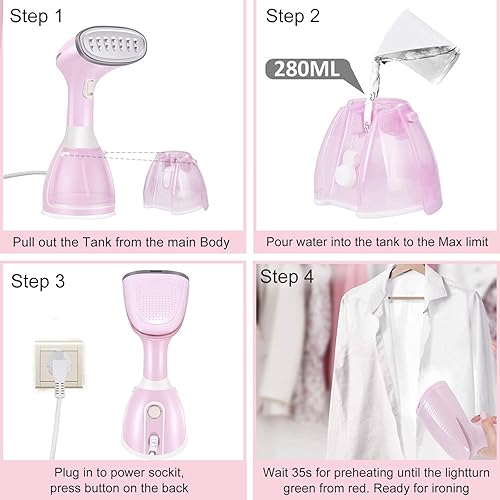 Step 1

Pull out the Tank from the main Body

Step 2

280ML

Pour water into the tank to the Max limit

Step 3

Plug in to power sockit, press button on the back

Step 4

Wait 35s for preheating until the lightturn green from red. Ready for ironing