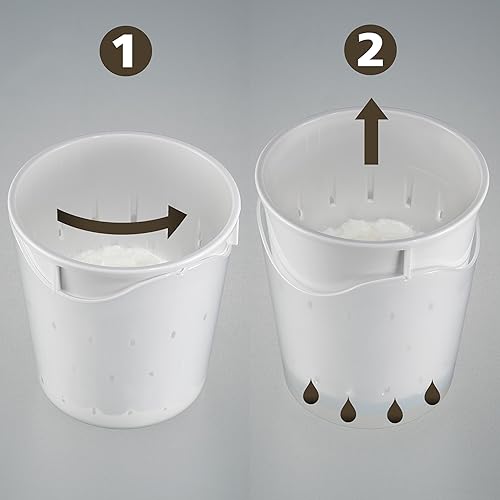 1

2