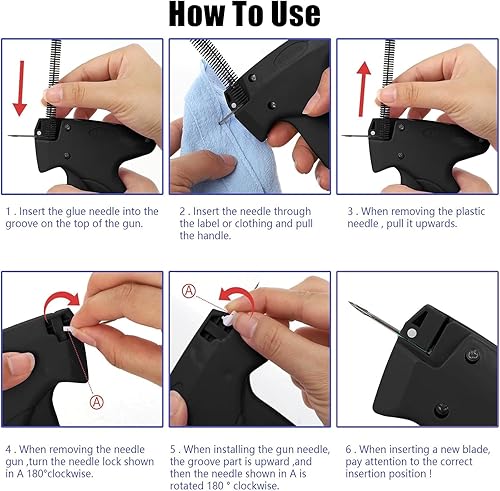 How To Use

1 . Insert the glue needle into the groove on the top of the gun.

2 . Insert the needle through the label or clothing and pull the handle.

3 . When removing the plastic needle , pull it upwards.

A

A

4 . When removing the needle gun ,turn the needle lock shown in A 180°clockwise.

5 . When installing the gun needle, the groove part is upward ,and then the needle shown in A is rotated 180 ° clockwise.

6 . When inserting a new blade, pay attention to the correct insertion position !