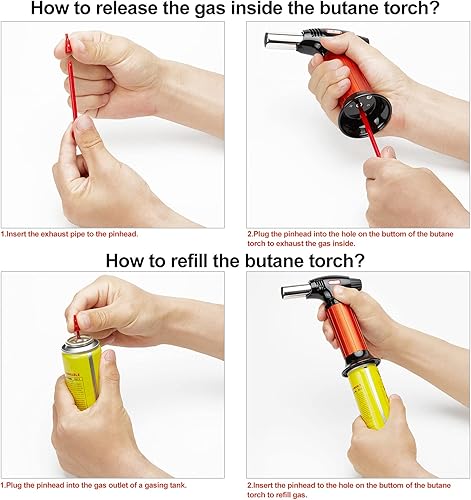 How to release the gas inside the butane torch?

1.Insert the exhaust pipe to the pinhead.

2.Plug the pinhead into the hole on the buttom of the butane torch to exhaust the gas inside.

How to refill the butane torch?

1.Plug the pinhead into the gas outlet of a gasing tank.

2.Insert the pinhead to the hole on the buttom of the butane torch to refill gas.