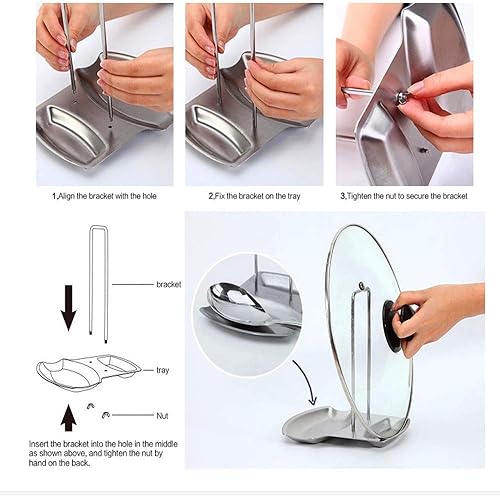 1.Align the bracket with the hole

2.Fix the bracket on the tray

3.Tighten the nut to secure the bracket

bracket

tray

Nut

Insert the bracket into the hole in the middle as shown above, and tighten the nut by hand on the back.