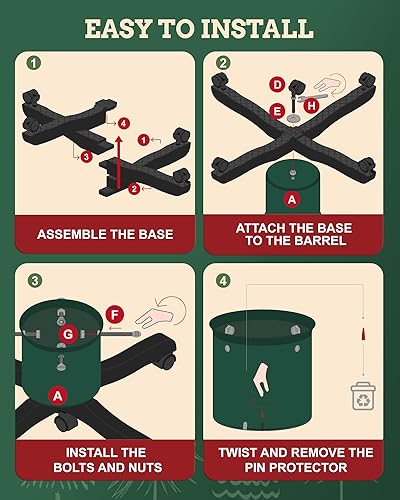 EASY TO INSTALL

1
4
1
3
2
ASSEMBLE THE BASE

2
D
H
E
A
ATTACH THE BASE TO THE BARREL

3
F
G
A
INSTALL THE BOLTS AND NUTS

4
TWIST AND REMOVE THE PIN PROTECTOR