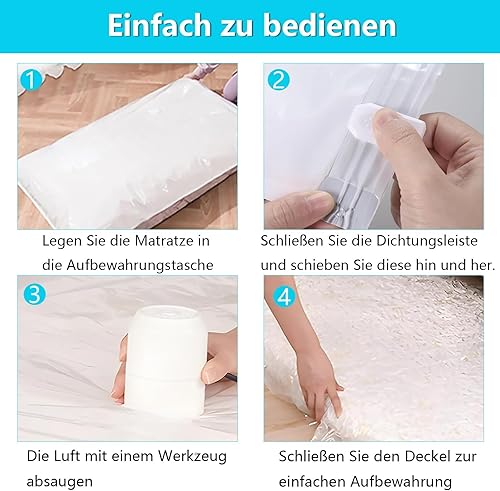 Einfach zu bedienen

1

Legen Sie die Matratze in die Aufbewahrungstasche

2

Schließen Sie die Dichtungsleiste und schieben Sie diese hin und her.

3

Die Luft mit einem Werkzeug absaugen

4

Schließen Sie den Deckel zur einfachen Aufbewahrung