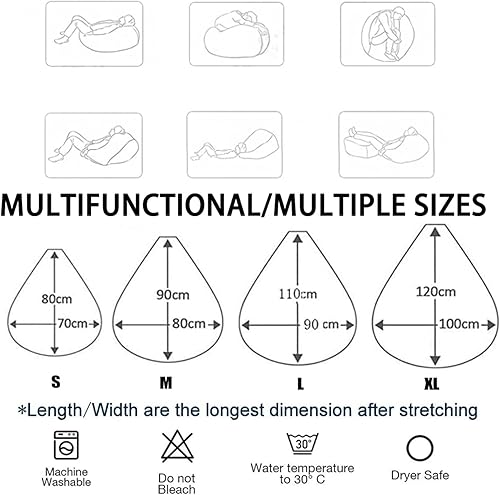 MULTIFUNCTIONAL/MULTIPLE SIZES

80cm
70cm
S

90cm
80cm
M

110cm
90 cm
L

120cm
100cm
XL

*Length/Width are the longest dimension after stretching

Machine Washable

Do not Bleach

30°
Water temperature to 30° C

Dryer Safe