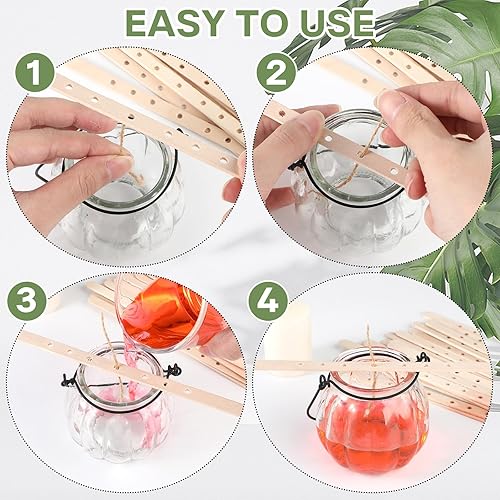 EASY TO USE

1

2

3

4