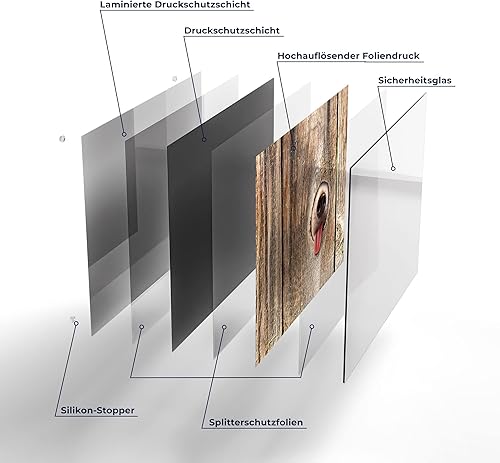 Laminierte Druckschutzschicht

Druckschutzschicht

Hochauflösender Foliendruck

Sicherheitsglas

Silikon-Stopper

Splitterschutzfolien