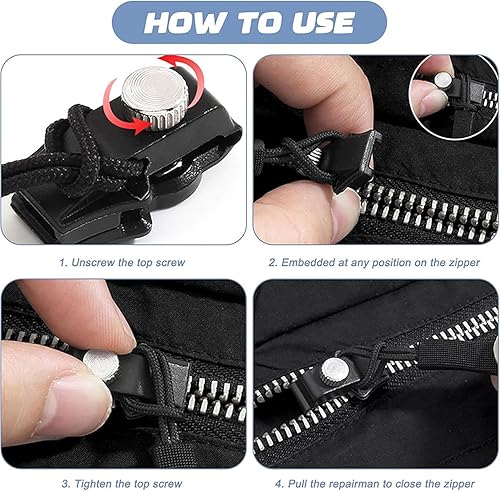 HOW TO USE

1. Unscrew the top screw

2. Embedded at any position on the zipper

3. Tighten the top screw

4. Pull the repairman to close the zipper