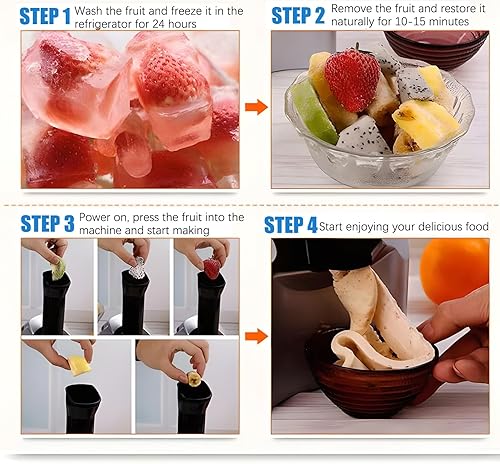 STEP 1 Wash the fruit and freeze it in the refrigerator for 24 hours

STEP 2 Remove the fruit and restore it naturally for 10-15 minutes

STEP 3 Power on, press the fruit into the machine and start making

STEP 4 Start enjoying your delicious food