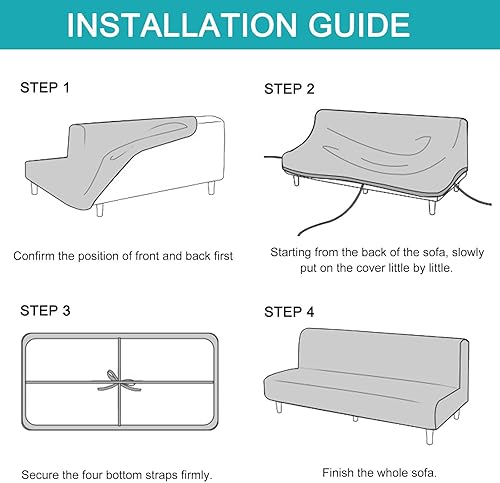 INSTALLATION GUIDE

STEP 1

Confirm the position of front and back first

STEP 2

Starting from the back of the sofa, slowly put on the cover little by little.

STEP 3

Secure the four bottom straps firmly.

STEP 4

Finish the whole sofa.