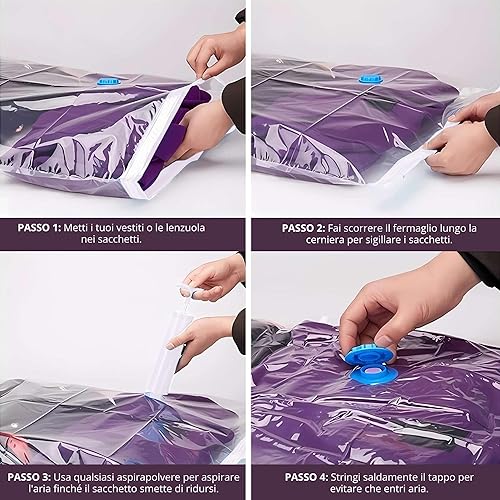 PASSO 1: Metti i tuoi vestiti o le lenzuola nei sacchetti.

PASSO 2: Fai scorrere Il fermaglio lungo la cerniera per sigillare i sacchetti.

PASSO 3: Usa qualsiasi aspirapolvere per aspirare l'aria finché il sacchetto smette di ridursi.

PASSO 4: Stringi saldamente il tappo per evitare che entri aria.