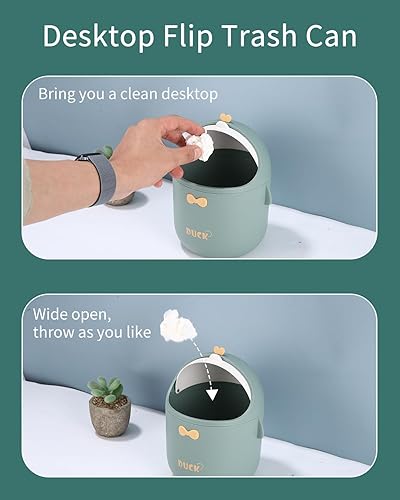 Desktop Flip Trash Can

Bring you a clean desktop

DUCK

Wide open,
throw as you like

DUCK