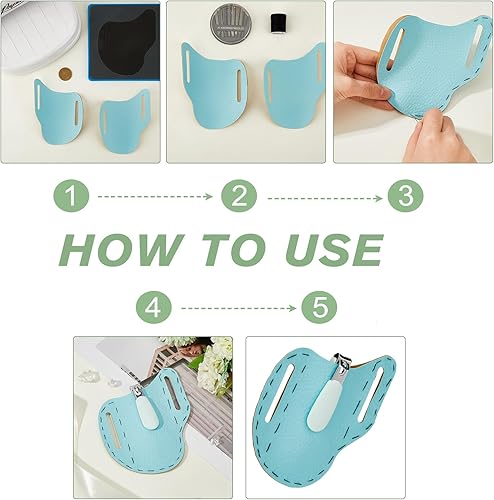 1
2
3
HOW TO USE
4
5