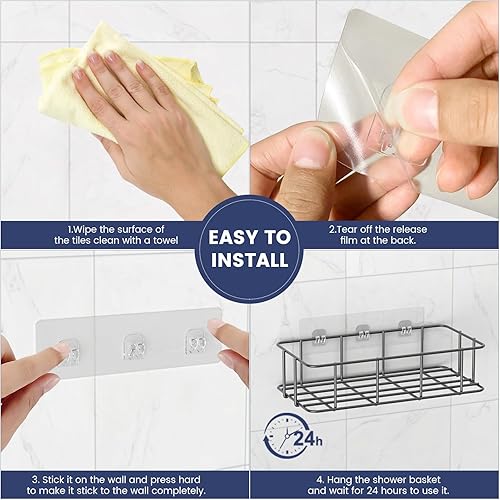 1.Wipe the surface of the tiles clean with a towel

EASY TO INSTALL

2.Tear off the release film at the back.

24h

3. Stick it on the wall and press hard to make it stick to the wall completely.

4. Hang the shower basket and wait for 24 hours to use it.