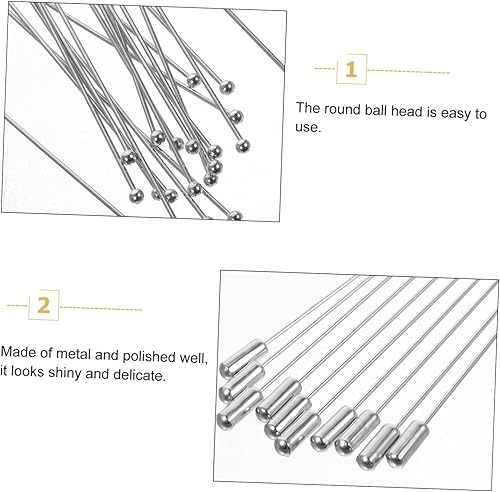 1

The round ball head is easy to use.

2

Made of metal and polished well, it looks shiny and delicate.