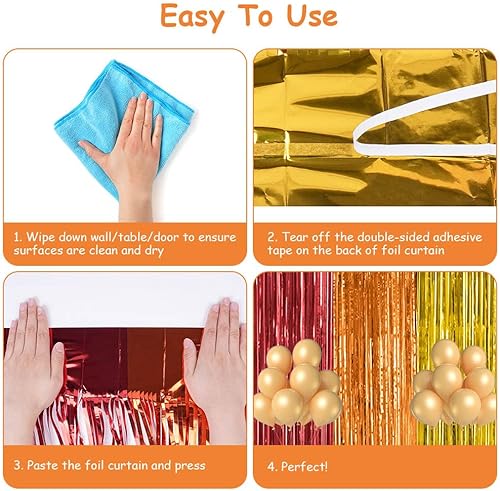 Easy To Use

1. Wipe down wall/table/door to ensure surfaces are clean and dry

2. Tear off the double-sided adhesive tape on the back of foil curtain

3. Paste the foil curtain and press

4. Perfect!