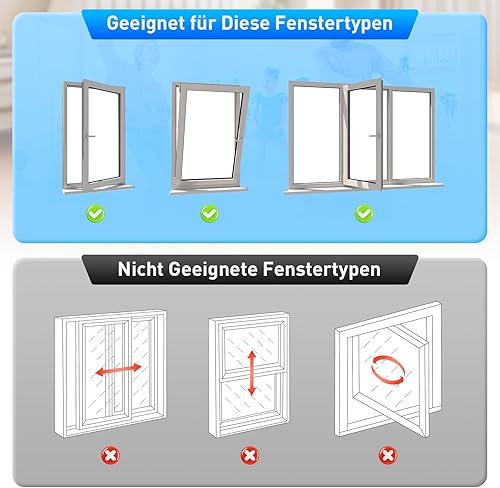 Geeignet für Diese Fenstertypen

Nicht Geeignete Fenstertypen