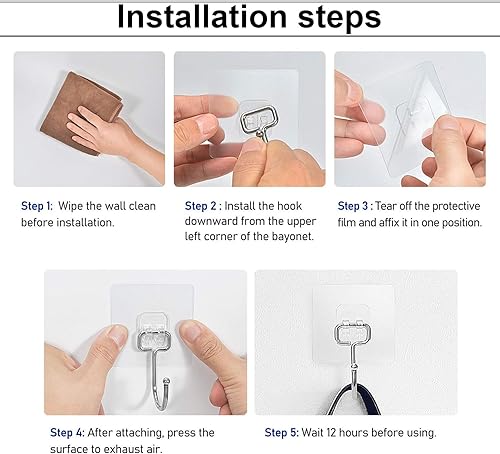 Installation steps

Step 1: Wipe the wall clean before installation.

Step 2 : Install the hook downward from the upper left corner of the bayonet.

Step 3 : Tear off the protective film and affix it in one position.

Step 4: After attaching, press the surface to exhaust air.

Step 5: Wait 12 hours before using.