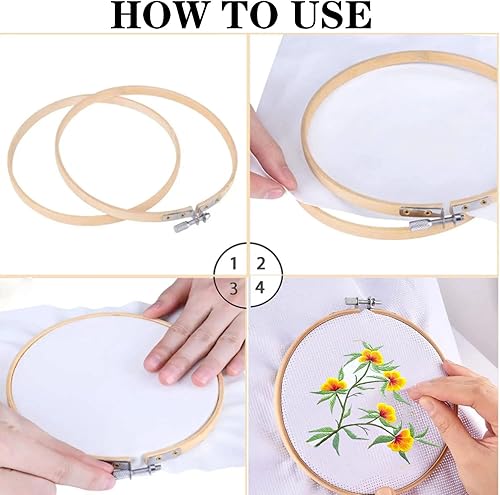 HOW TO USE

1 2
3 4