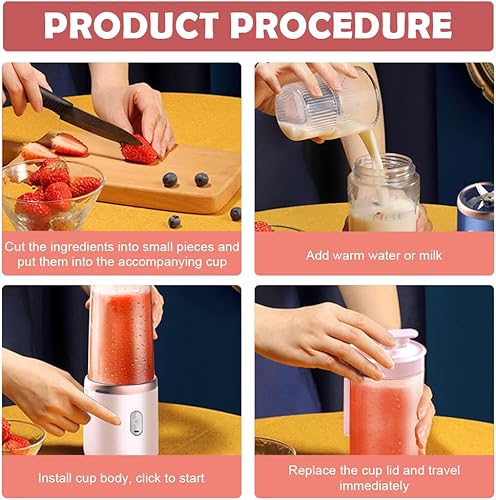 PRODUCT PROCEDURE

Cut the ingredients into small pieces and put them into the accompanying cup

Add warm water or milk

Install cup body, click to start

Replace the cup lid and travel immediately