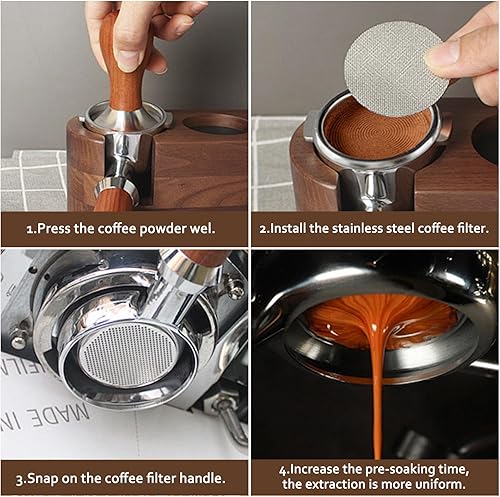 1.Press the coffee powder wel.

2.Install the stainless steel coffee filter.

MADE IN

3.Snap on the coffee filter handle.

4.Increase the pre-soaking time, the extraction is more uniform.