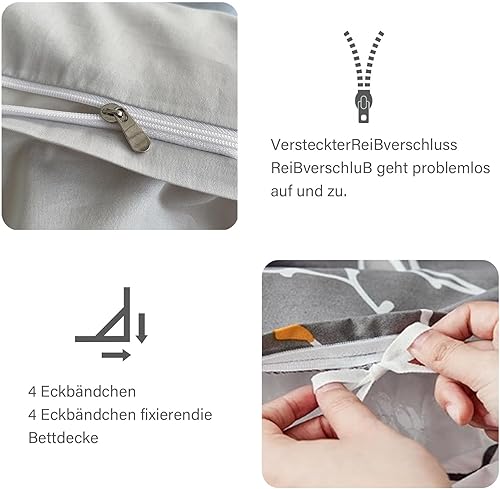 VersteckterReiBverschluss
ReiBverschluB geht problemlos auf und zu.

4 Eckbändchen
4 Eckbändchen fixierendie Bettdecke