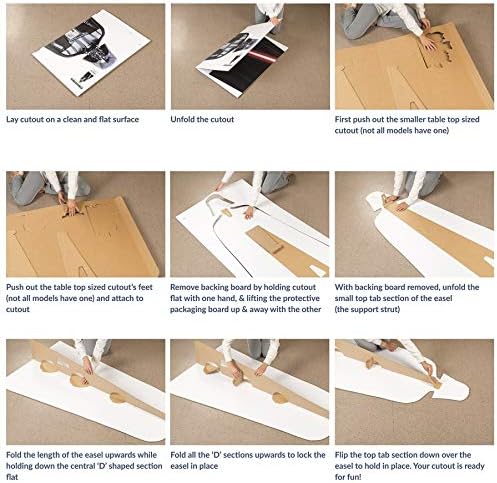 Lay cutout on a clean and flat surface

Unfold the cutout

First push out the smaller table top sized cutout (not all models have one)

Push out the table top sized cutout's feet (not all models have one) and attach to cutout

Remove backing board by holding cutout flat with one hand, & lifting the protective packaging board up & away with the other

With backing board removed, unfold the small top tab section of the easel (the support strut)

Fold the length of the easel upwards while holding down the central 'D' shaped section flat

Fold all the 'D' sections upwards to lock the easel in place

Flip the top tab section down over the easel to hold in place. Your cutout is ready for fun!