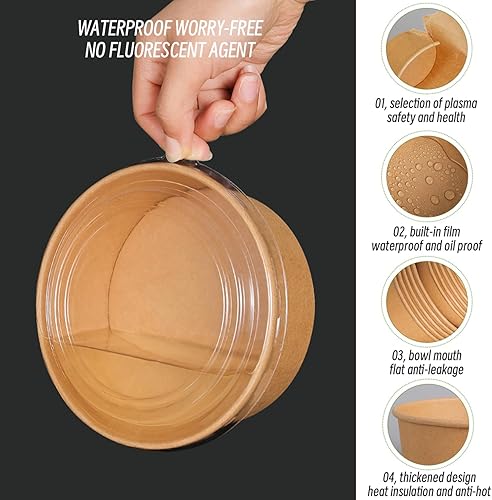 WATERPROOF WORRY-FREE
NO FLUORESCENT AGENT

01, selection of plasma safety and health

02, built-in film waterproof and oil proof

03, bowl mouth flat anti-leakage

04, thickened design heat insulation and anti-hot