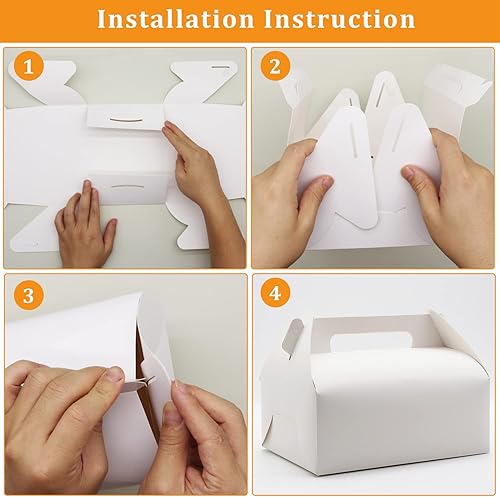 Installation Instruction

1

2

3

4