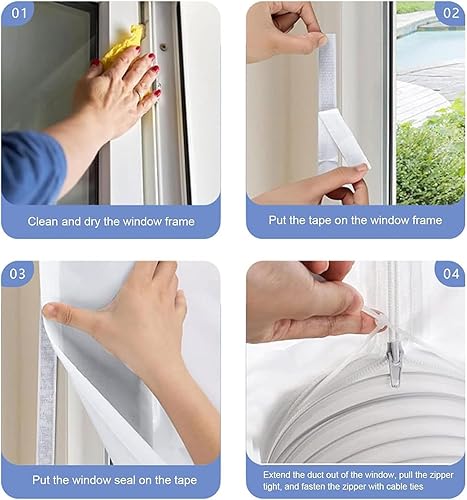 01

Clean and dry the window frame

02

Put the tape on the window frame

03

Put the window seal on the tape

04

Extend the duct out of the window, pull the zipper tight, and fasten the zipper with cable ties