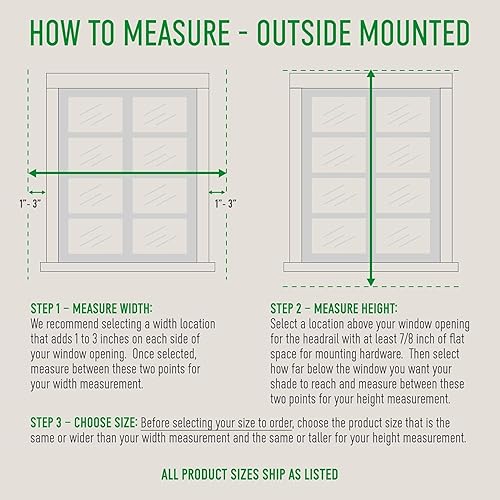 HOW TO MEASURE - OUTSIDE MOUNTED

1"- 3"

1"- 3"

STEP 1 – MEASURE WIDTH:
We recommend selecting a width location that adds 1 to 3 inches on each side of your window opening. Once selected, measure between these two points for your width measurement.

STEP 2 – MEASURE HEIGHT:
Select a location above your window opening for the headrail with at least 7/8 inch of flat space for mounting hardware. Then select how far below the window you want your shade to reach and measure between these two points for your height measurement.

STEP 3 – CHOOSE SIZE: Before selecting your size to order, choose the product size that is the same or wider than your width measurement and the same or taller for your height measurement.

ALL PRODUCT SIZES SHIP AS LISTED