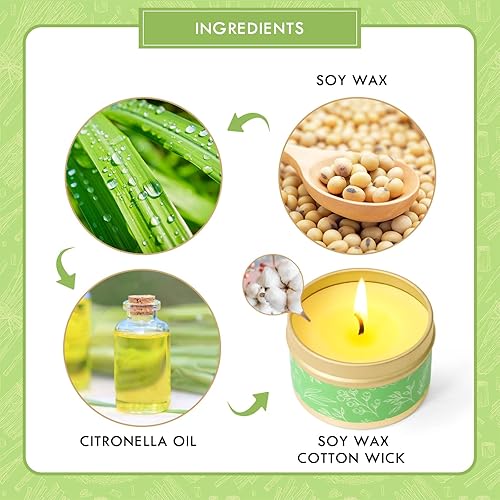 INGREDIENTS

SOY WAX

CITRONELLA OIL

SOY WAX
COTTON WICK