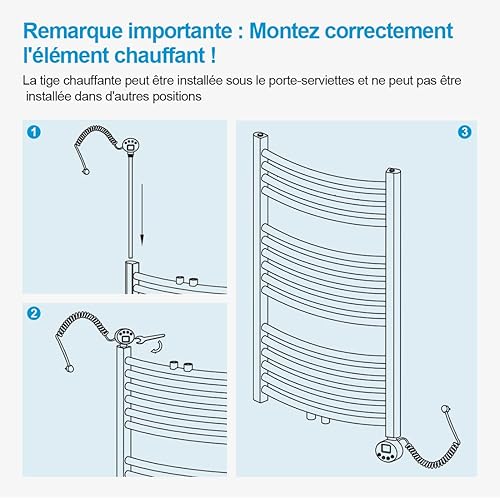 Remarque importante : Montez correctement l'élément chauffant !

La tige chauffante peut être installée sous le porte-serviettes et ne peut pas être installée dans d'autres positions

1

2

3